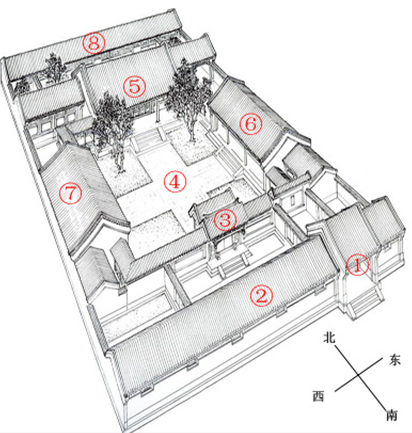 ⑧
⑤
⑥
⑦
④
③
①
②
北
东
西
南